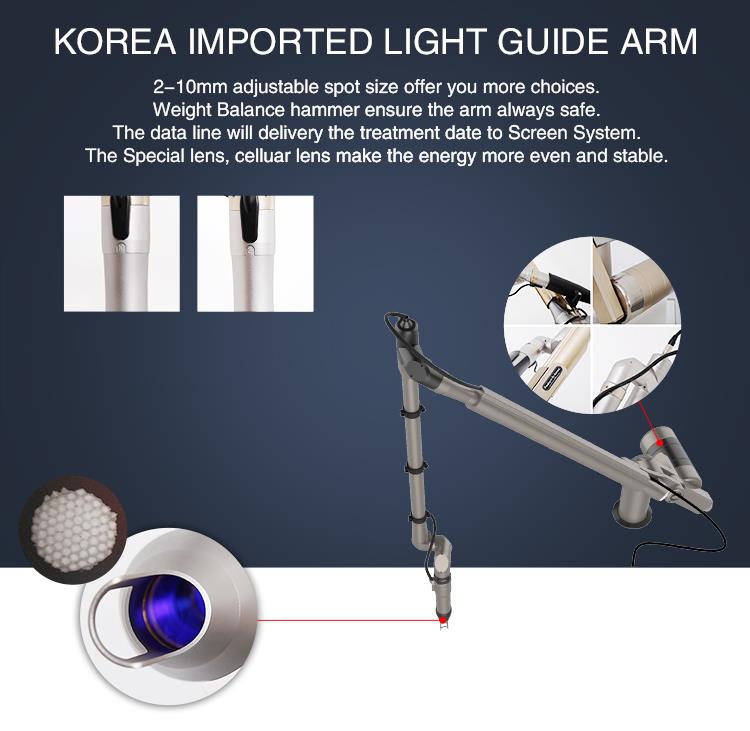 KOREA IMPORTED LIGHT GUIDE ARM

2–10mm adjustable spot size offer you more choices.
Weight Balance hammer ensure the arm always safe.
The data line will delivery the treatment date to Screen System.
The Special lens, celluar lens make the energy more even and stable.